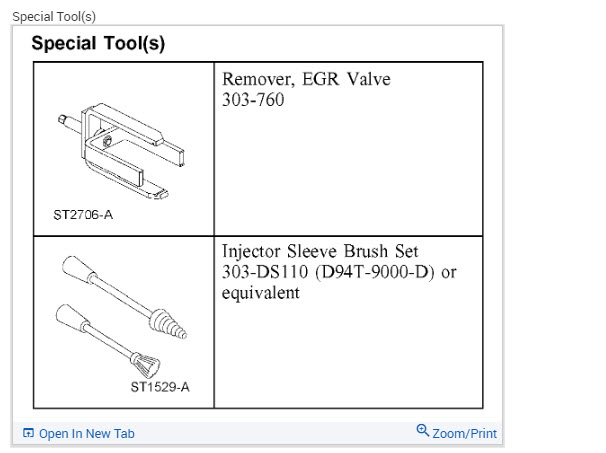 Special Tool(s)

Special Tool(s)

| ST2706-A | Remover, EGR Valve 303-760 |
|---|---|
| ST1529-A | Injector Sleeve Brush Set 303-DS110 (D94T-9000-D) or equivalent |

Open In New Tab

Zoom/Print