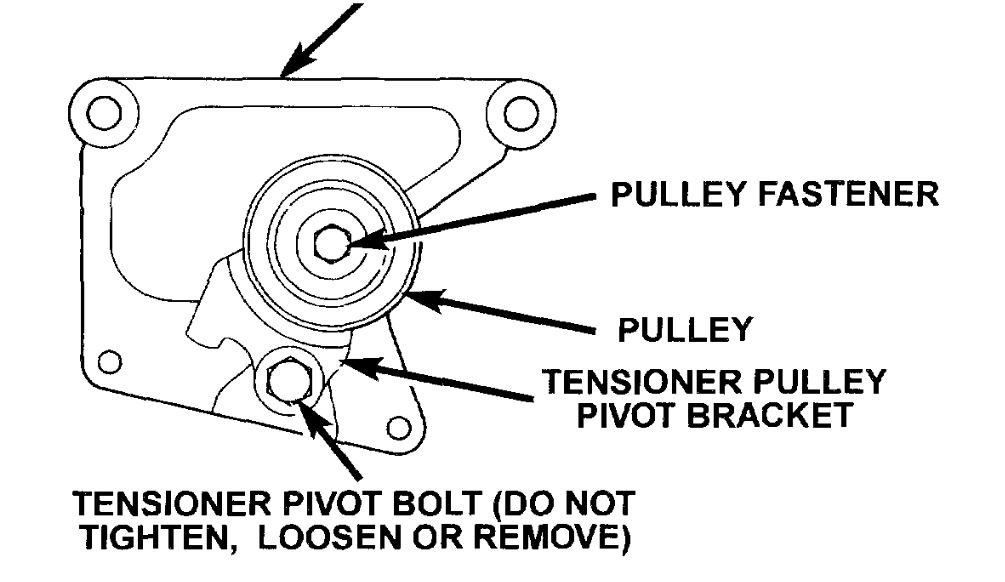 PULLEY FASTENER

PULLEY

TENSIONER PULLEY PIVOT BRACKET

TENSIONER PIVOT BOLT (DO NOT TIGHTEN, LOOSEN OR REMOVE)