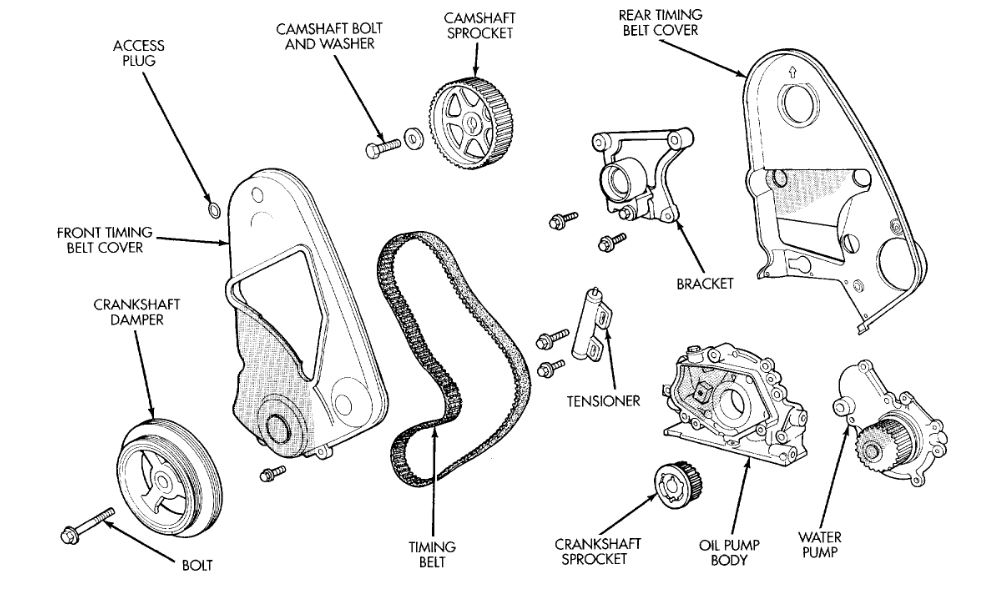 ACCESS PLUG

CAMSHAFT BOLT AND WASHER

CAMSHAFT SPROCKET

REAR TIMING BELT COVER

FRONT TIMING BELT COVER

BRACKET

CRANKSHAFT DAMPER

TENSIONER

BOLT

TIMING BELT

CRANKSHAFT SPROCKET

OIL PUMP BODY

WATER PUMP