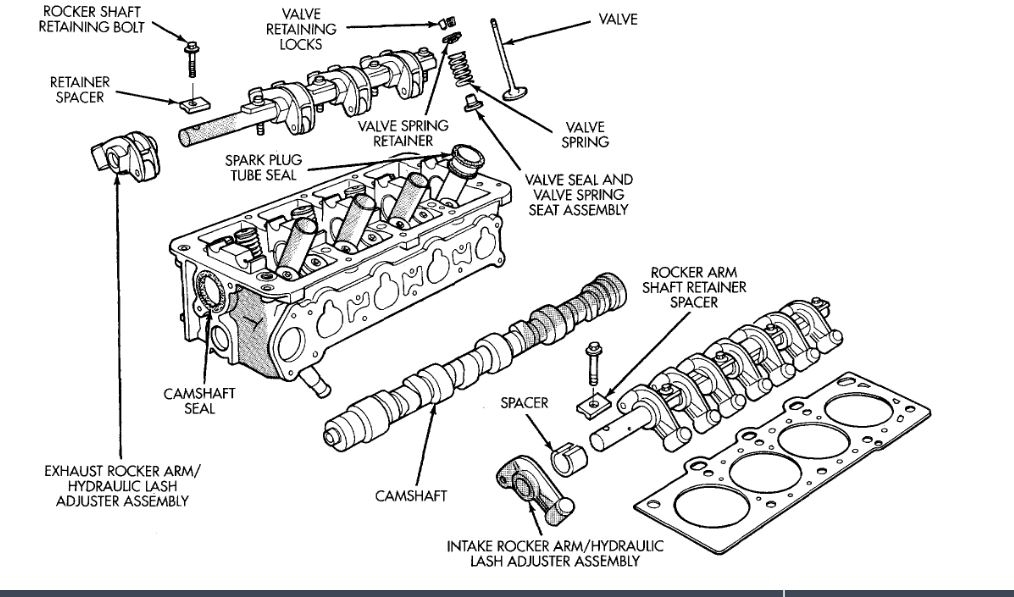 ROCKER SHAFT
RETAINING BOLT

VALVE
RETAINING
LOCKS

VALVE

RETAINER
SPACER

VALVE SPRING
RETAINER

VALVE
SPRING

SPARK PLUG
TUBE SEAL

VALVE SEAL AND
VALVE SPRING
SEAT ASSEMBLY

ROCKER ARM
SHAFT RETAINER
SPACER

CAMSHAFT
SEAL

SPACER

EXHAUST ROCKER ARM/
HYDRAULIC LASH
ADJUSTER ASSEMBLY

CAMSHAFT

INTAKE ROCKER ARM/HYDRAULIC
LASH ADJUSTER ASSEMBLY