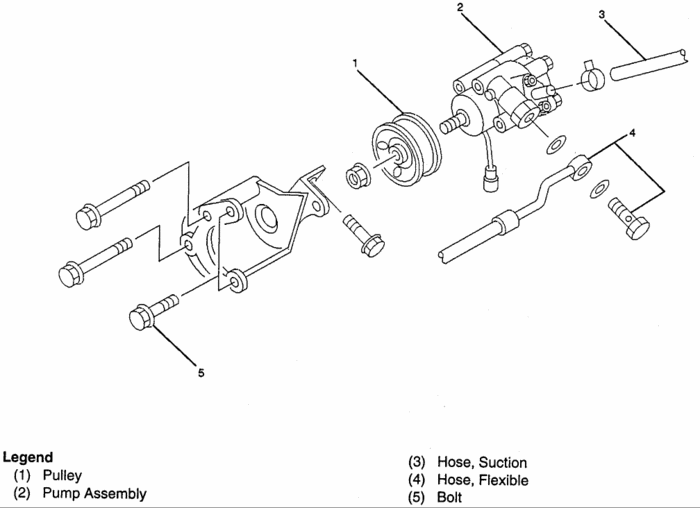 2
3
1
4
5

Legend
(1) Pulley
(2) Pump Assembly

(3) Hose, Suction
(4) Hose, Flexible
(5) Bolt