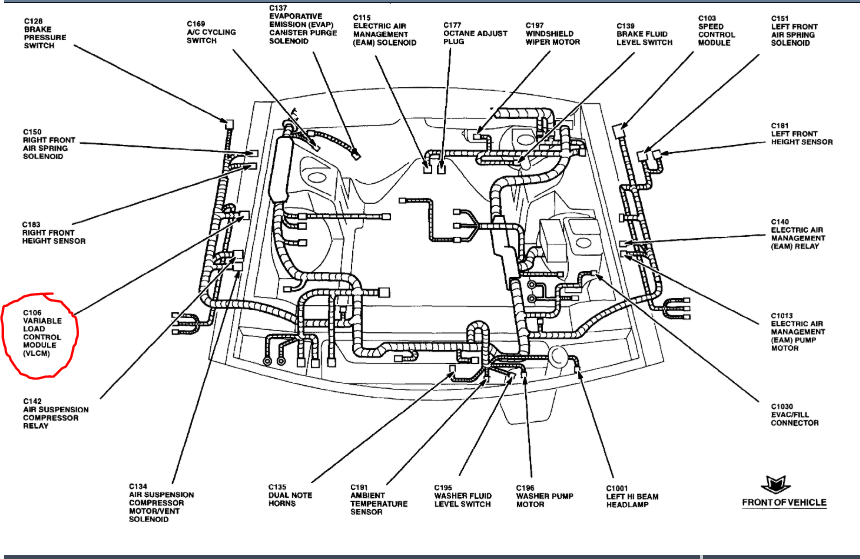 C128
BRAKE
PRESSURE
SWITCH

C169
A/C CYCLING
SWITCH

C137
EVAPORATIVE
EMISSION (EVAP)
CANISTER PURGE
SOLENOID

C115
ELECTRIC AIR
MANAGEMENT
(EAM) SOLENOID

C177
OCTANE ADJUST
PLUG

C197
WINDSHIELD
WIPER MOTOR

C139
BRAKE FLUID
LEVEL SWITCH

C103
SPEED
CONTROL
MODULE

C151
LEFT FRONT
AIR SPRING
SOLENOID

C150
RIGHT FRONT
AIR SPRING
SOLENOID

C181
LEFT FRONT
HEIGHT SENSOR

C183
RIGHT FRONT
HEIGHT SENSOR

C140
ELECTRIC AIR
MANAGEMENT
(EAM) RELAY

C106
VARIABLE
LOAD
CONTROL
MODULE
(VLCM)

C1013
ELECTRIC AIR
MANAGEMENT
(EAM) PUMP
MOTOR

C142
AIR SUSPENSION
COMPRESSOR
RELAY

C1030
EVAC/FILL
CONNECTOR

C134
AIR SUSPENSION
COMPRESSOR
MOTOR/VENT
SOLENOID

C135
DUAL NOTE
HORNS

C191
AMBIENT
TEMPERATURE
SENSOR

C195
WASHER FLUID
LEVEL SWITCH

C196
WASHER PUMP
MOTOR

C1001
LEFT HI BEAM
HEADLAMP

FRONT OF VEHICLE