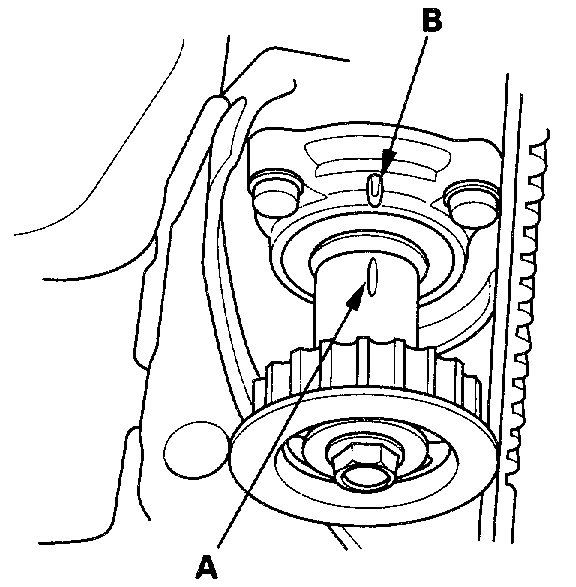 B

A