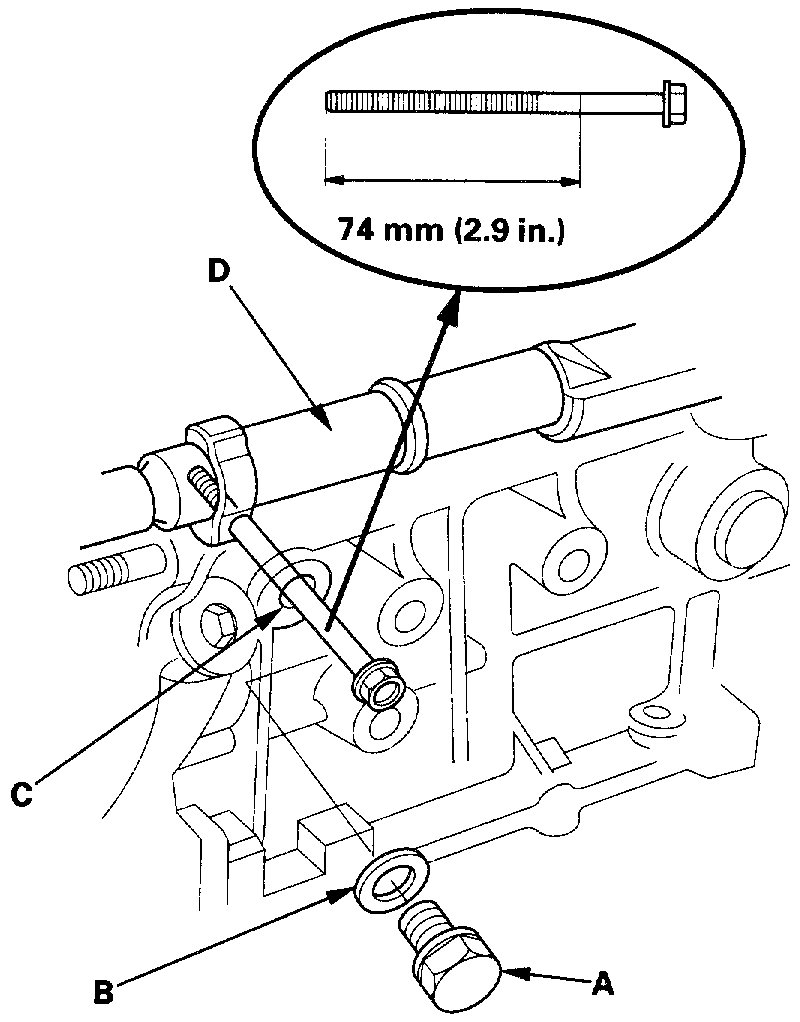 74 mm (2.9 in.)

D

C

B

A