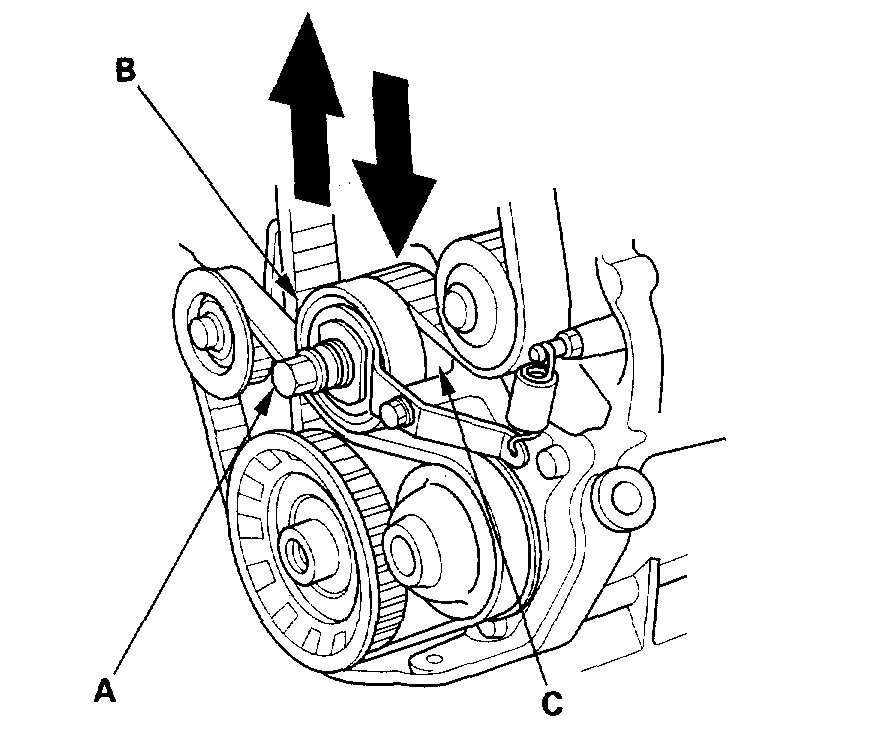 B
A
C