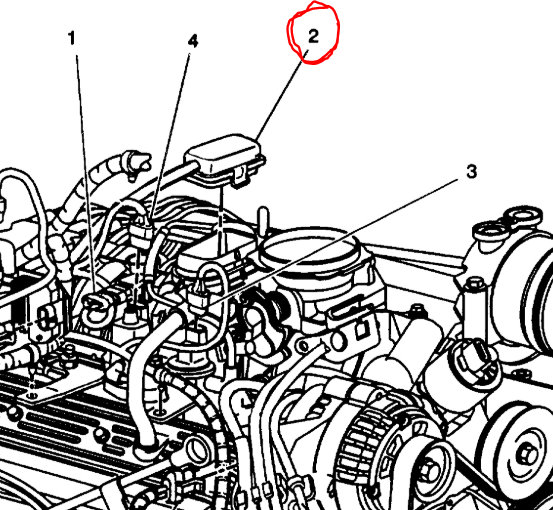 1
4
2
3