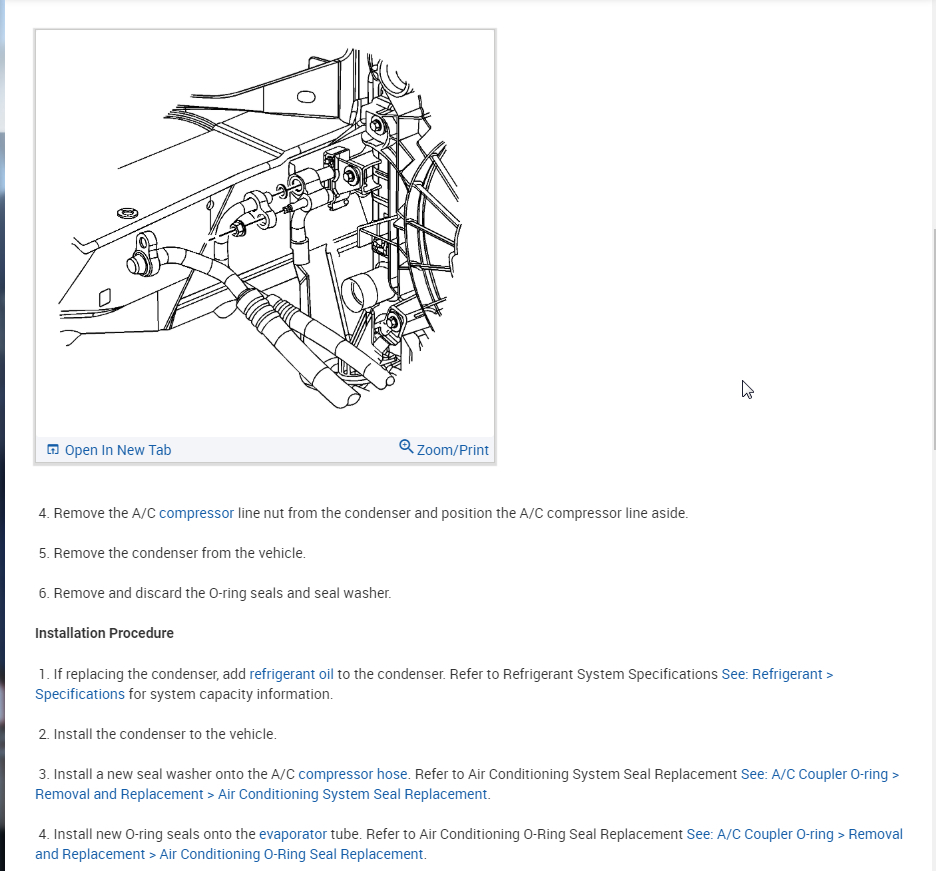 Open In New Tab
Zoom/Print

4. Remove the A/C compressor line nut from the condenser and position the A/C compressor line aside.

5. Remove the condenser from the vehicle.

6. Remove and discard the O-ring seals and seal washer.

Installation Procedure

1. If replacing the condenser, add refrigerant oil to the condenser. Refer to Refrigerant System Specifications See: Refrigerant > Specifications for system capacity information.

2. Install the condenser to the vehicle.

3. Install a new seal washer onto the A/C compressor hose. Refer to Air Conditioning System Seal Replacement See: A/C Coupler O-ring > Removal and Replacement > Air Conditioning System Seal Replacement.

4. Install new O-ring seals onto the evaporator tube. Refer to Air Conditioning O-Ring Seal Replacement See: A/C Coupler O-ring > Removal and Replacement > Air Conditioning O-Ring Seal Replacement.