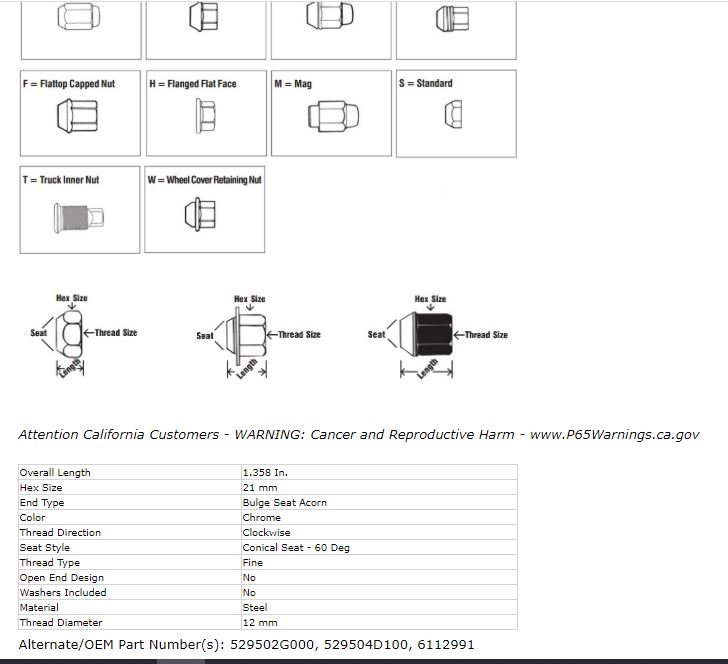 F = Flattop Capped Nut

H = Flanged Flat Face

M = Mag

S = Standard

T = Truck Inner Nut

W = Wheel Cover Retaining Nut

Hex Size
Seat
Thread Size
Length

Hex Size
Seat
Thread Size
Length

Hex Size
Seat
Thread Size
Length

Attention California Customers - WARNING: Cancer and Reproductive Harm - www.P65Warnings.ca.gov

| Overall Length | 1.358 In. |
|---|---|
| Hex Size | 21 mm |
| End Type | Bulge Seat Acorn |
| Color | Chrome |
| Thread Direction | Clockwise |
| Seat Style | Conical Seat - 60 Deg |
| Thread Type | Fine |
| Open End Design | No |
| Washers Included | No |
| Material | Steel |
| Thread Diameter | 12 mm |

Alternate/OEM Part Number(s): 529502G000, 529504D100, 6112991