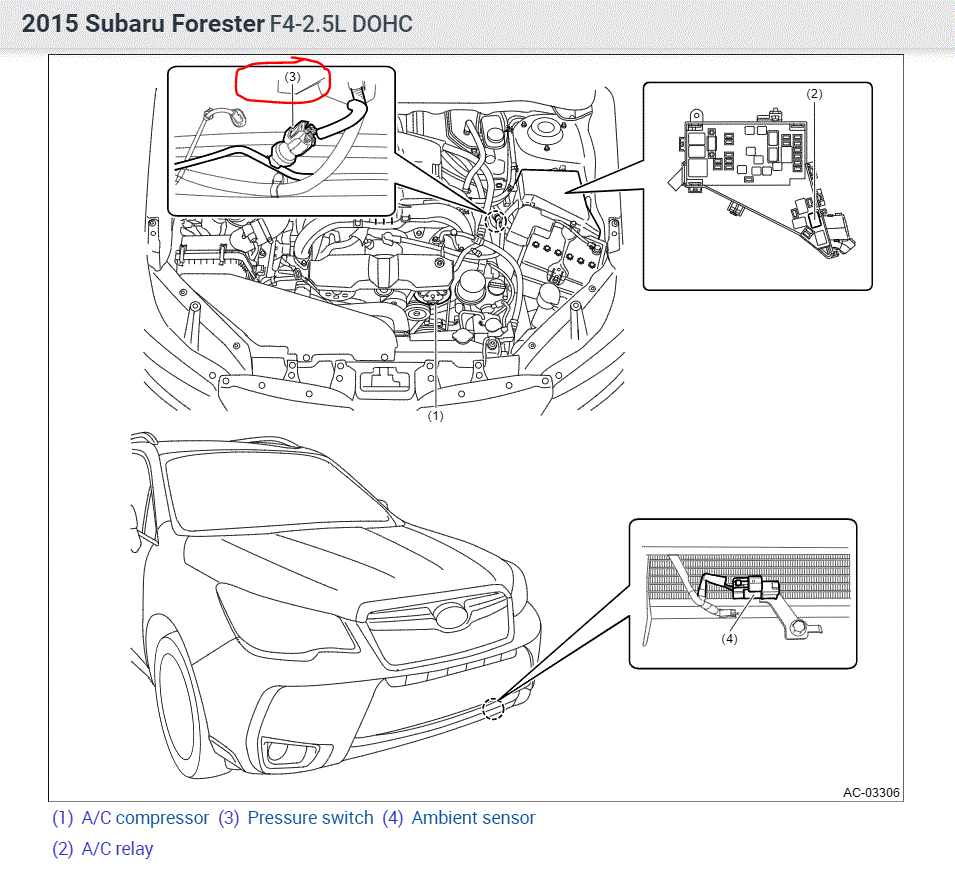 2015 Subaru Forester F4-2.5L DOHC

(3)

(2)

(1)

(4)

AC-03306

(1) A/C compressor (3) Pressure switch (4) Ambient sensor
(2) A/C relay