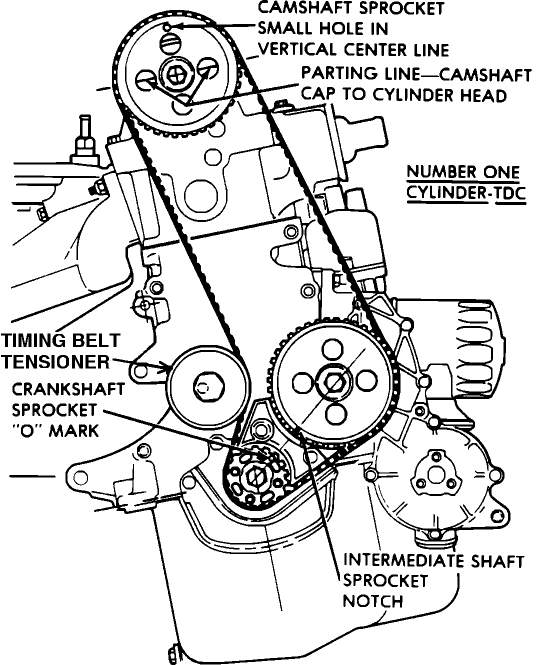 CAMSHAFT SPROCKET SMALL HOLE IN VERTICAL CENTER LINE

PARTING LINE—CAMSHAFT CAP TO CYLINDER HEAD

NUMBER ONE CYLINDER-TDC

TIMING BELT TENSIONER

CRANKSHAFT SPROCKET "O" MARK

INTERMEDIATE SHAFT SPROCKET NOTCH