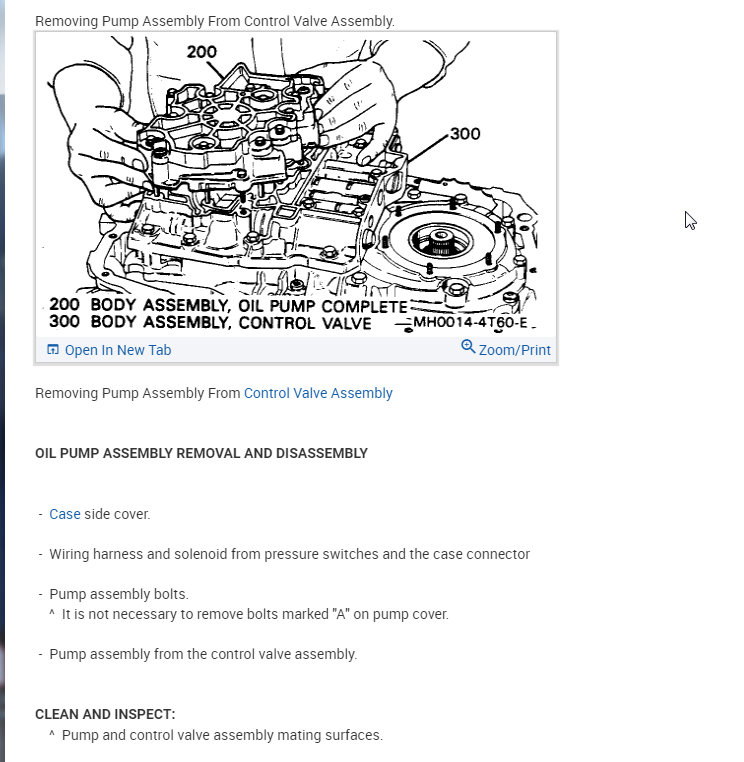 Removing Pump Assembly From Control Valve Assembly.

200

300

200 BODY ASSEMBLY, OIL PUMP COMPLETE
300 BODY ASSEMBLY, CONTROL VALVE MH0014-4T60-E

Open In New Tab Zoom/Print

Removing Pump Assembly From Control Valve Assembly

OIL PUMP ASSEMBLY REMOVAL AND DISASSEMBLY

- Case side cover.

- Wiring harness and solenoid from pressure switches and the case connector

- Pump assembly bolts.
^ It is not necessary to remove bolts marked "A" on pump cover.

- Pump assembly from the control valve assembly.

CLEAN AND INSPECT:
^ Pump and control valve assembly mating surfaces.