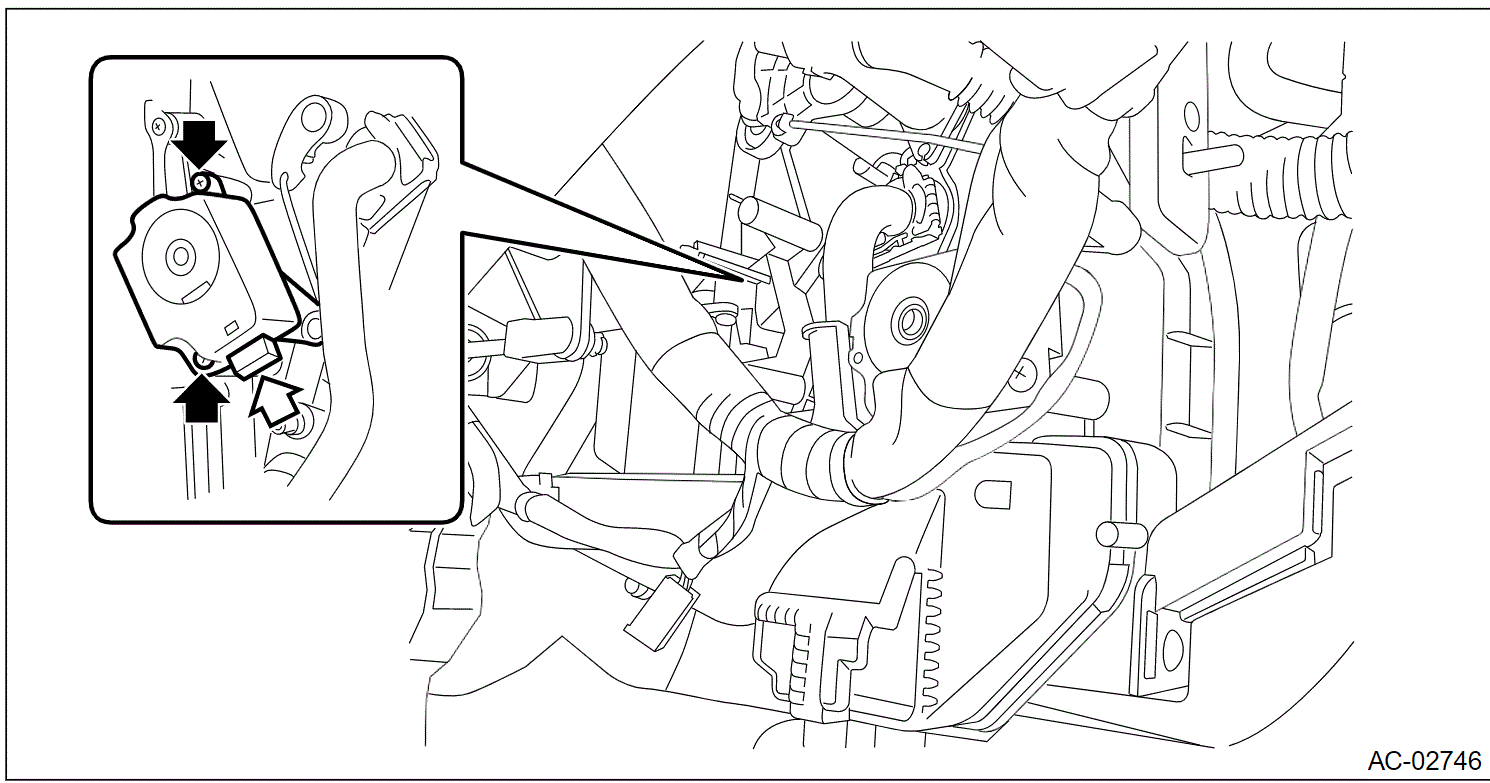 AC-02746