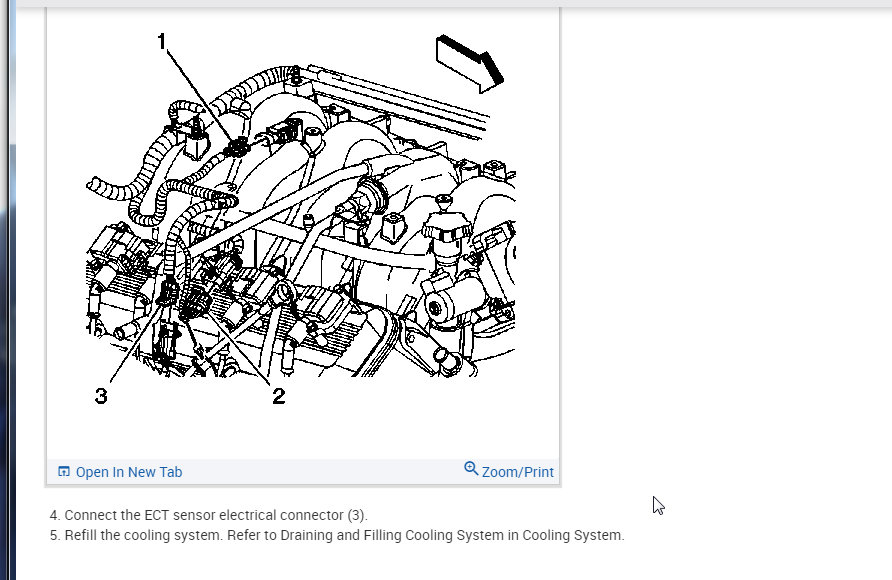 1

3

2

Open In New Tab

Zoom/Print

4. Connect the ECT sensor electrical connector (3).
5. Refill the cooling system. Refer to Draining and Filling Cooling System in Cooling System.