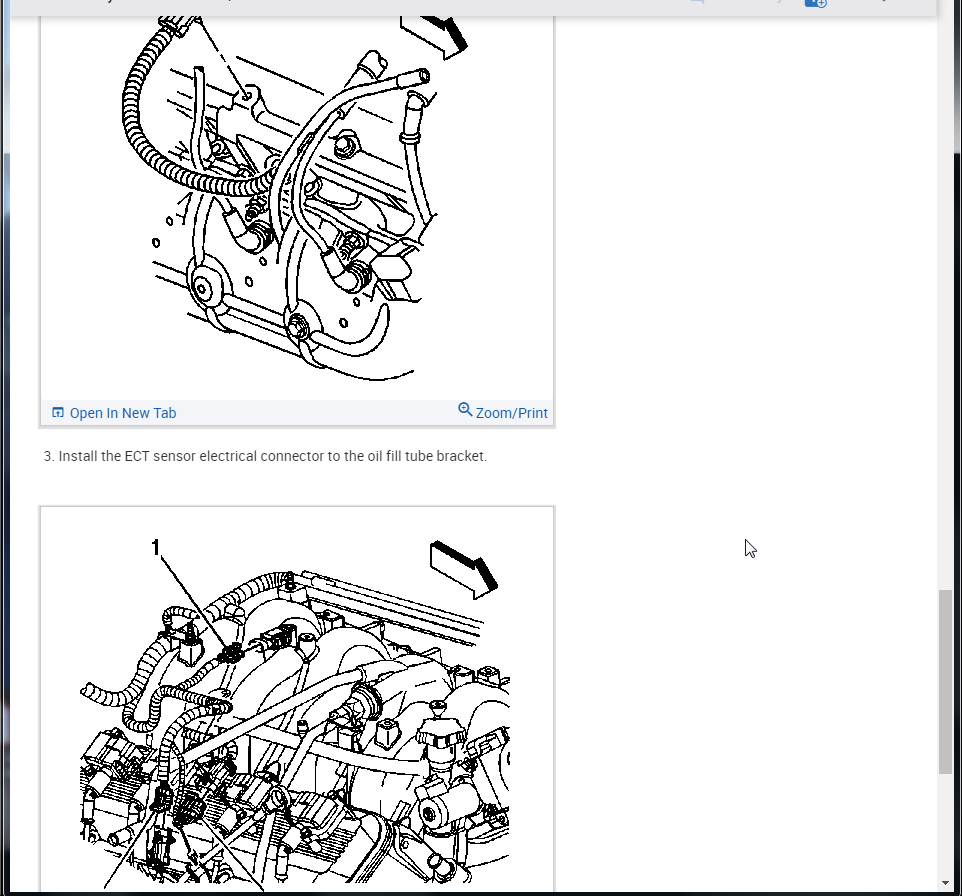 Open In New Tab
Zoom/Print

3. Install the ECT sensor electrical connector to the oil fill tube bracket.

1