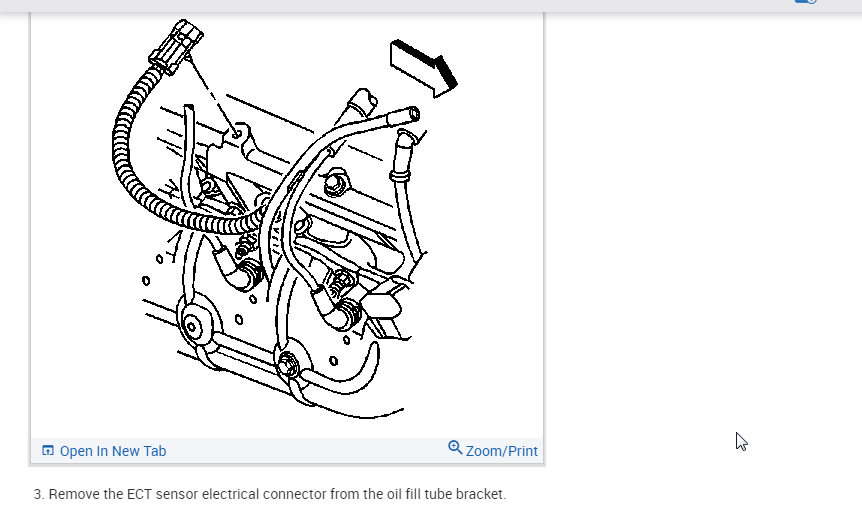 Open In New Tab

Zoom/Print

3. Remove the ECT sensor electrical connector from the oil fill tube bracket.