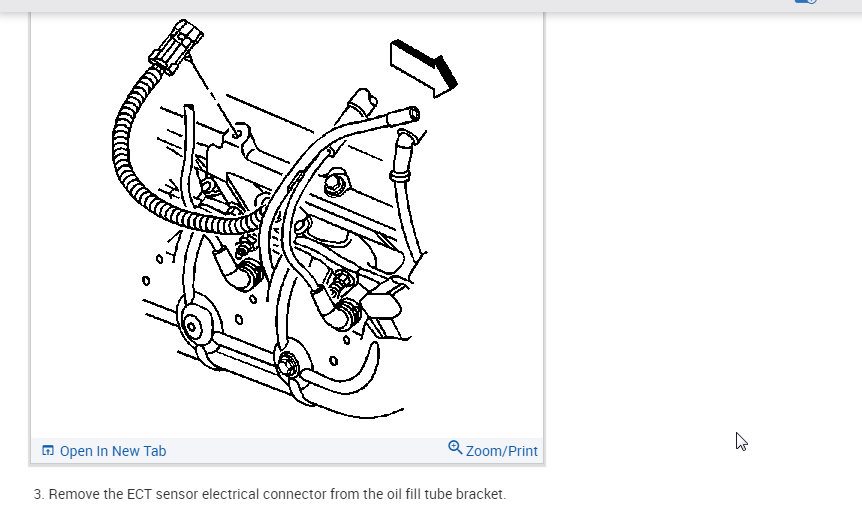 Open In New Tab

Zoom/Print

3. Remove the ECT sensor electrical connector from the oil fill tube bracket.