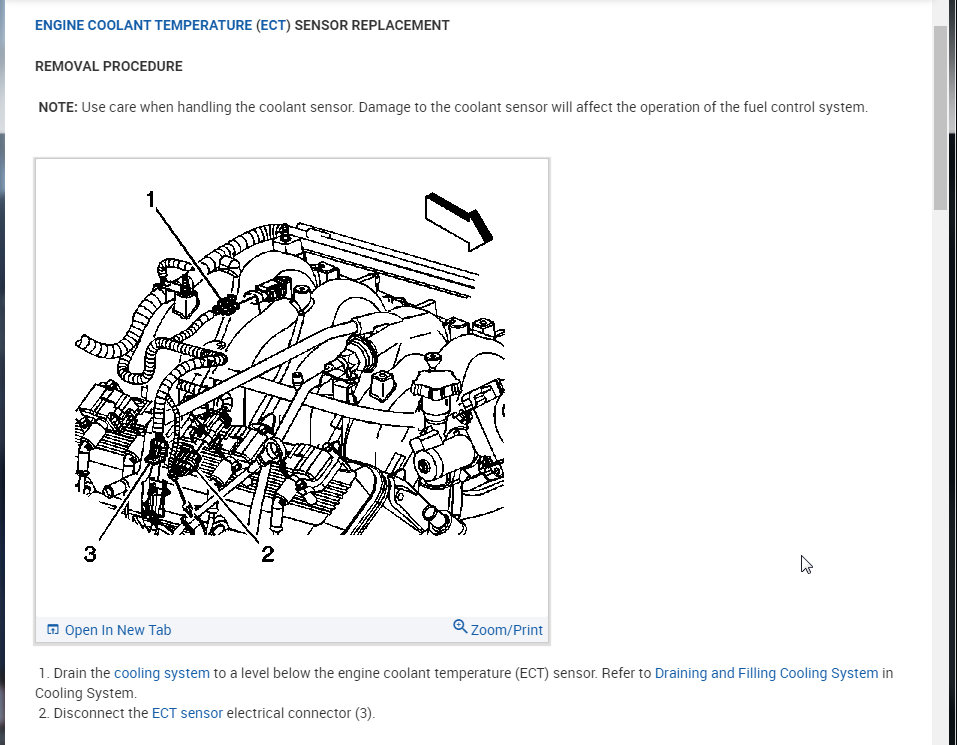 ENGINE COOLANT TEMPERATURE (ECT) SENSOR REPLACEMENT

REMOVAL PROCEDURE

NOTE: Use care when handling the coolant sensor. Damage to the coolant sensor will affect the operation of the fuel control system.

1

3

2

Open In New Tab

Zoom/Print

1. Drain the cooling system to a level below the engine coolant temperature (ECT) sensor. Refer to Draining and Filling Cooling System in Cooling System.
2. Disconnect the ECT sensor electrical connector (3).