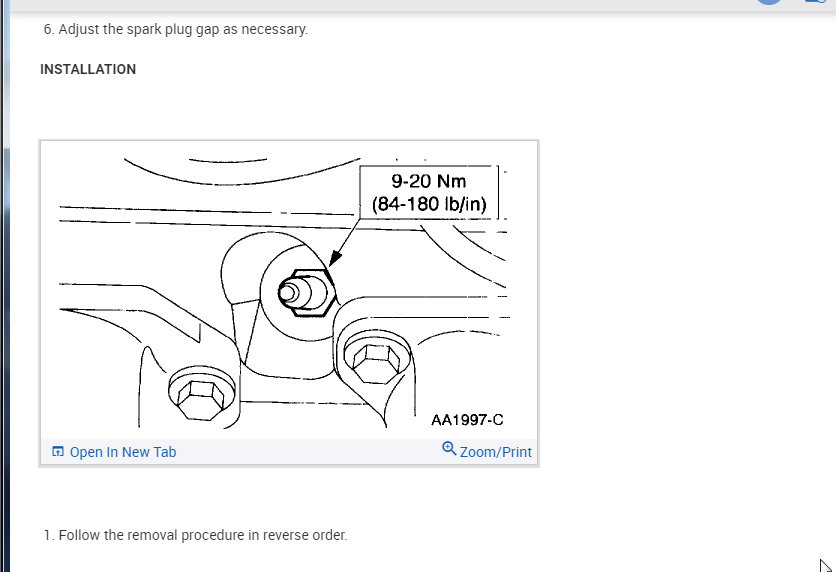 6. Adjust the spark plug gap as necessary.

INSTALLATION

9-20 Nm
(84-180 lb/in)

AA1997-C

Open In New Tab

Zoom/Print

1. Follow the removal procedure in reverse order.