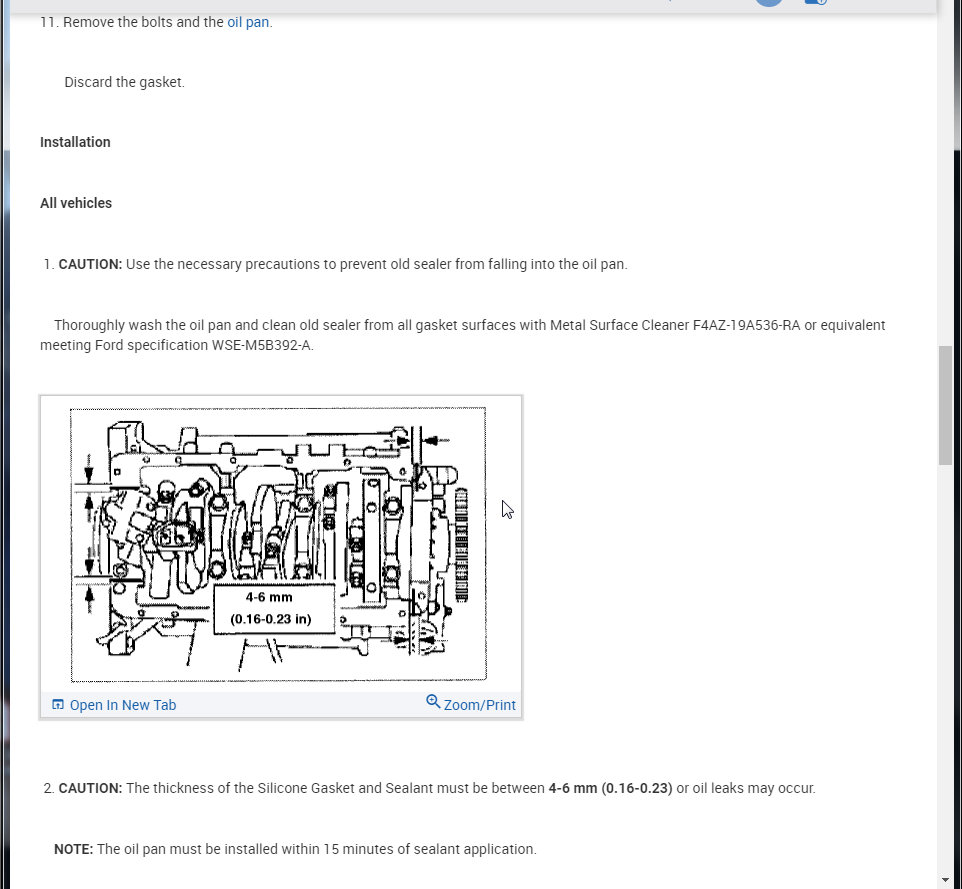 11. Remove the bolts and the oil pan.

Discard the gasket.

Installation

All vehicles

1. CAUTION: Use the necessary precautions to prevent old sealer from falling into the oil pan.

Thoroughly wash the oil pan and clean old sealer from all gasket surfaces with Metal Surface Cleaner F4AZ-19A536-RA or equivalent meeting Ford specification WSE-M5B392-A.

4-6 mm
(0.16-0.23 in)

Open In New Tab
Zoom/Print

2. CAUTION: The thickness of the Silicone Gasket and Sealant must be between 4-6 mm (0.16-0.23) or oil leaks may occur.

NOTE: The oil pan must be installed within 15 minutes of sealant application.