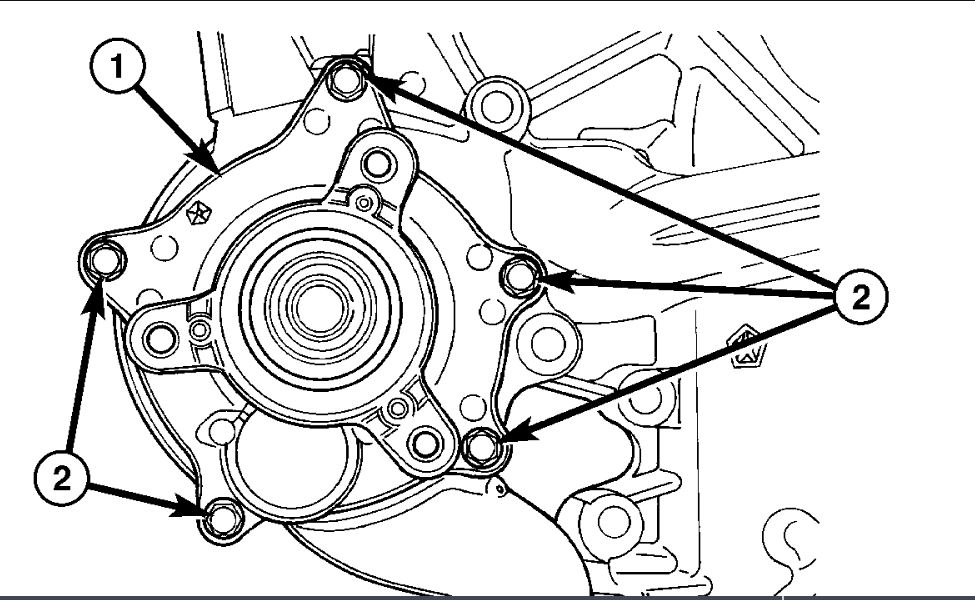 1

2

2