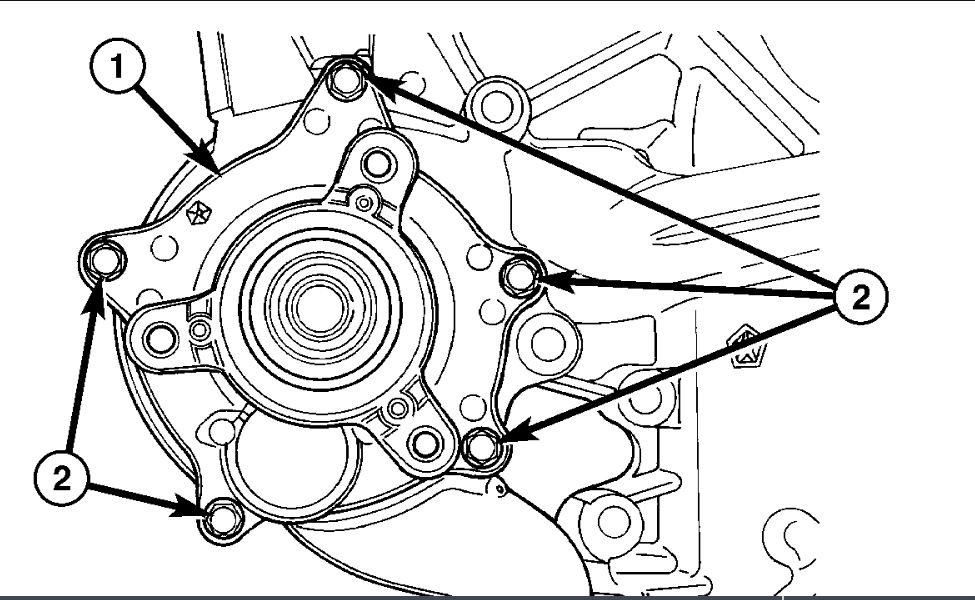 1
2
2