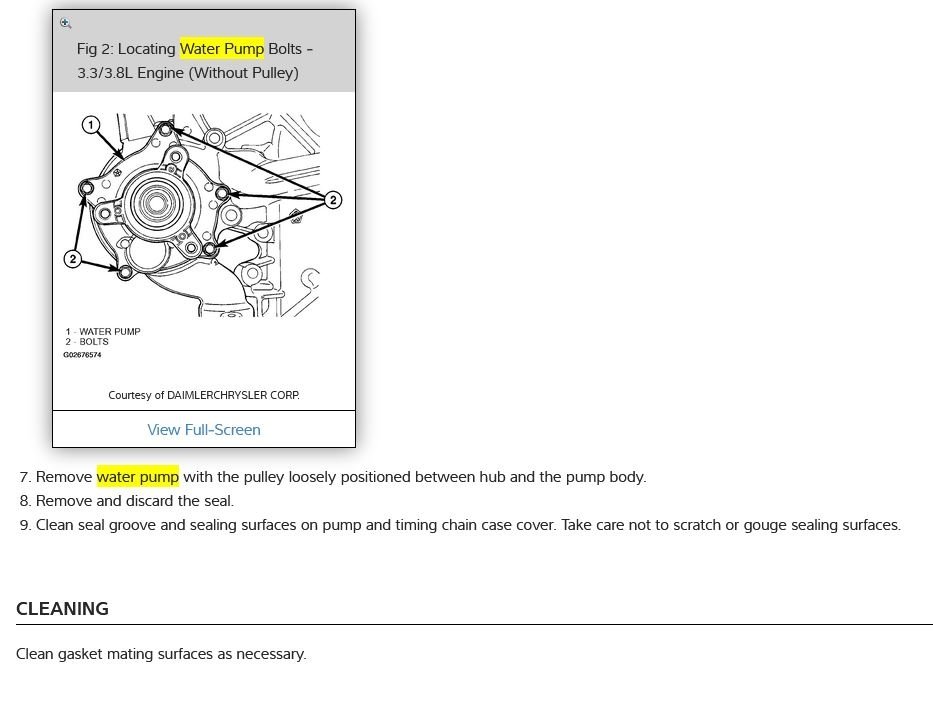 Fig 2: Locating Water Pump Bolts - 3.3/3.8L Engine (Without Pulley)

1
2
2

1 - WATER PUMP
2 - BOLTS
G02676574

Courtesy of DAIMLERCHRYSLER CORP.

View Full-Screen

7. Remove water pump with the pulley loosely positioned between hub and the pump body.
8. Remove and discard the seal.
9. Clean seal groove and sealing surfaces on pump and timing chain case cover. Take care not to scratch or gouge sealing surfaces.

CLEANING

Clean gasket mating surfaces as necessary.