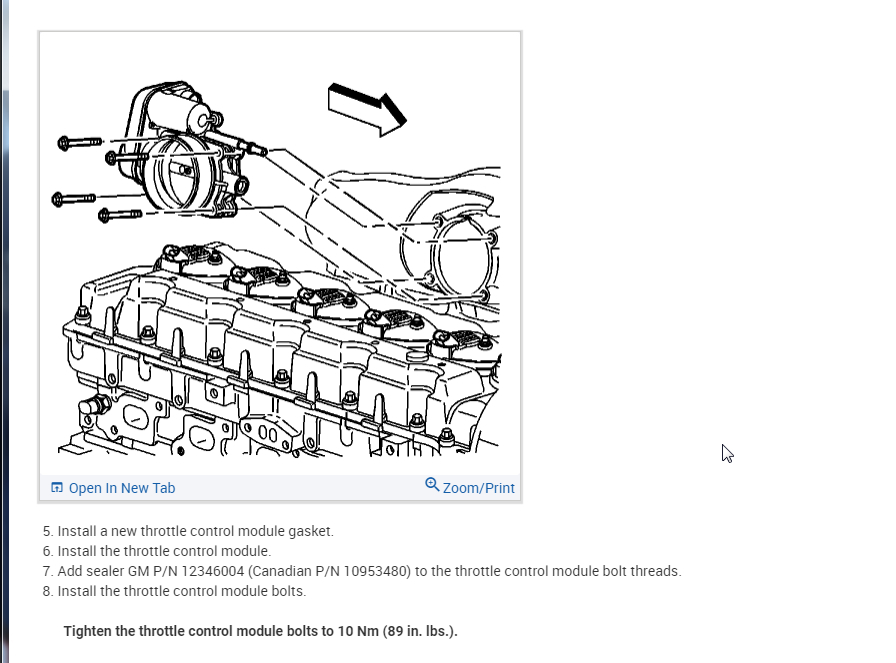 Open In New Tab
Zoom/Print

5. Install a new throttle control module gasket.
6. Install the throttle control module.
7. Add sealer GM P/N 12346004 (Canadian P/N 10953480) to the throttle control module bolt threads.
8. Install the throttle control module bolts.

Tighten the throttle control module bolts to 10 Nm (89 in. lbs.).