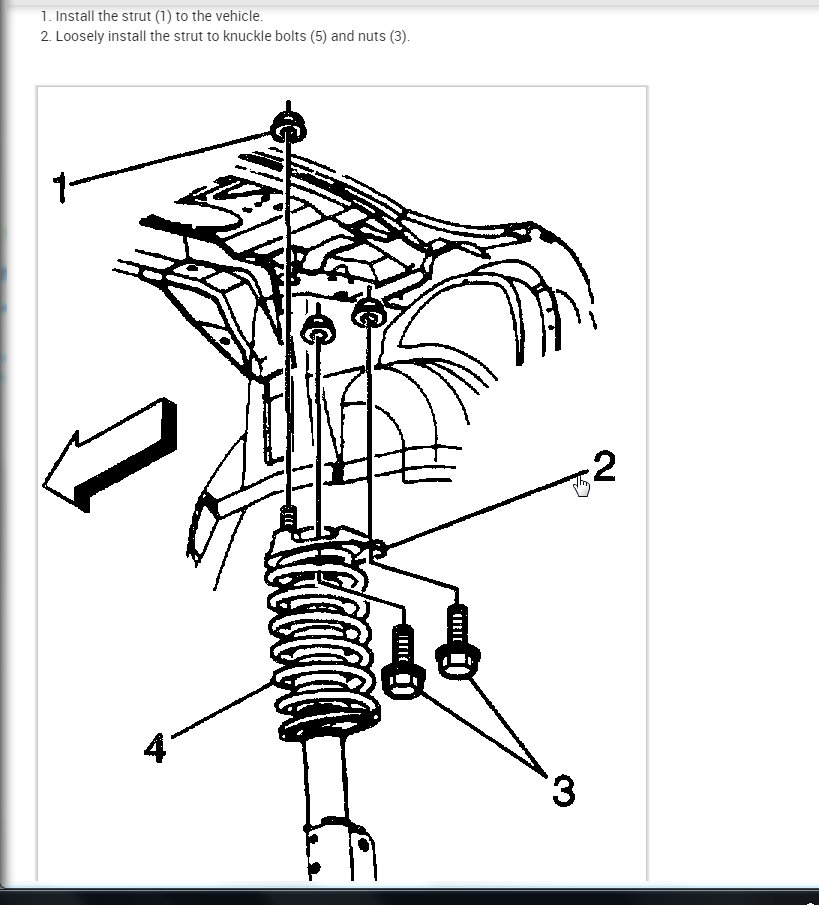 1. Install the strut (1) to the vehicle.
2. Loosely install the strut to knuckle bolts (5) and nuts (3).

1

2

4

3