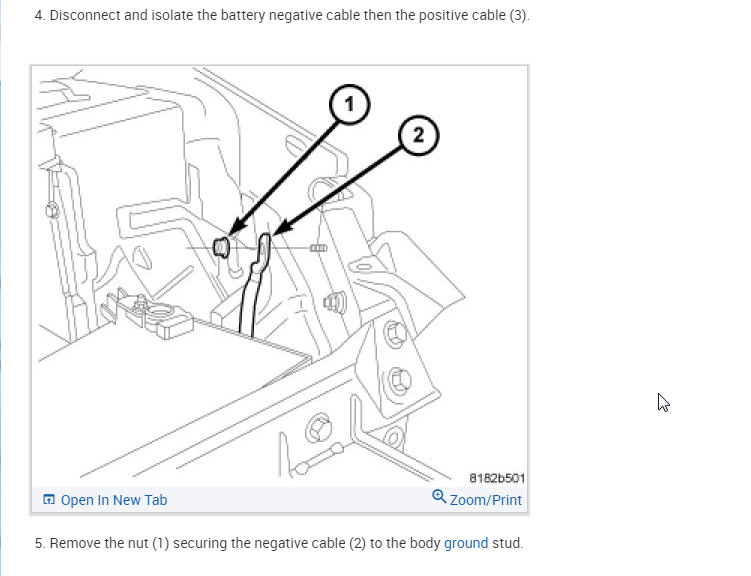 4. Disconnect and isolate the battery negative cable then the positive cable (3).

1

2

8182b501

Open In New Tab

Zoom/Print

5. Remove the nut (1) securing the negative cable (2) to the body ground stud.