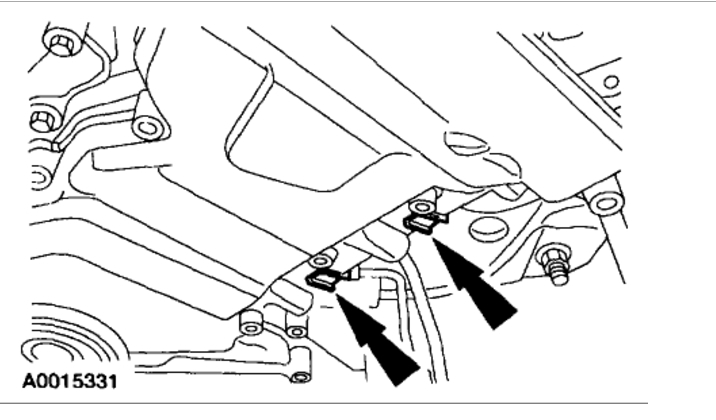 A0015331