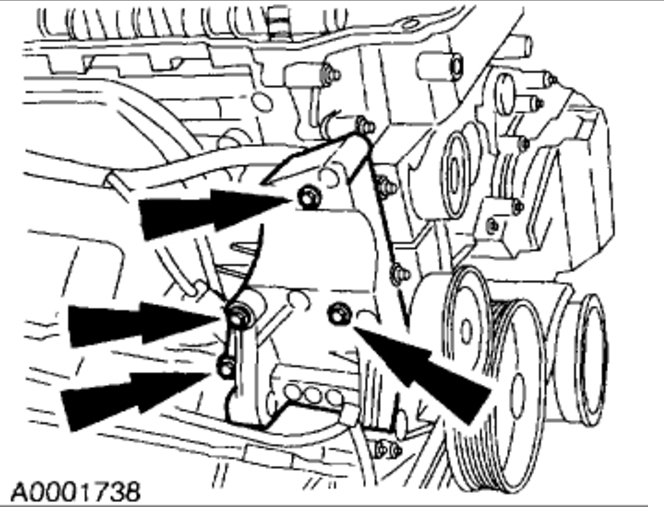 A0001738