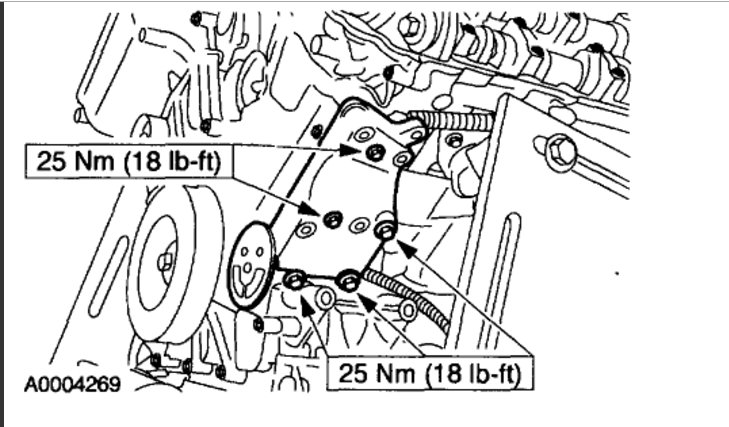 25 Nm (18 lb-ft)

25 Nm (18 lb-ft)

A0004269