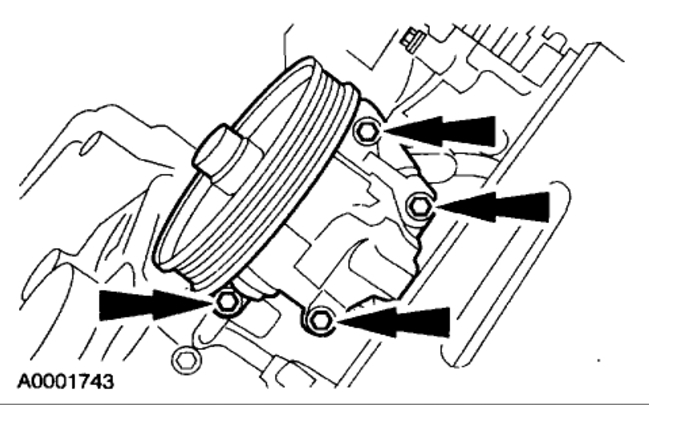 A0001743