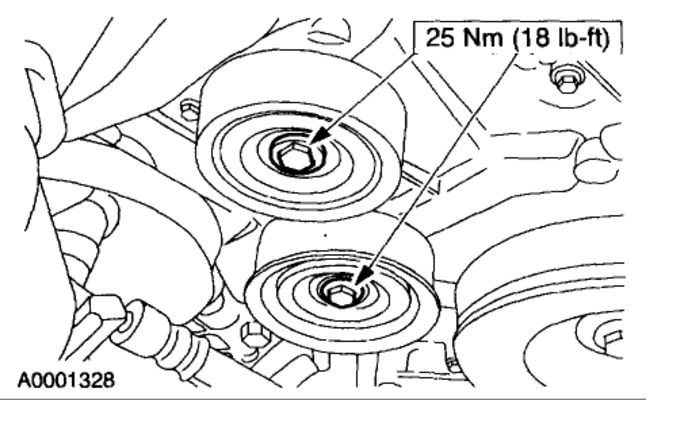 25 Nm (18 lb-ft)

A0001328