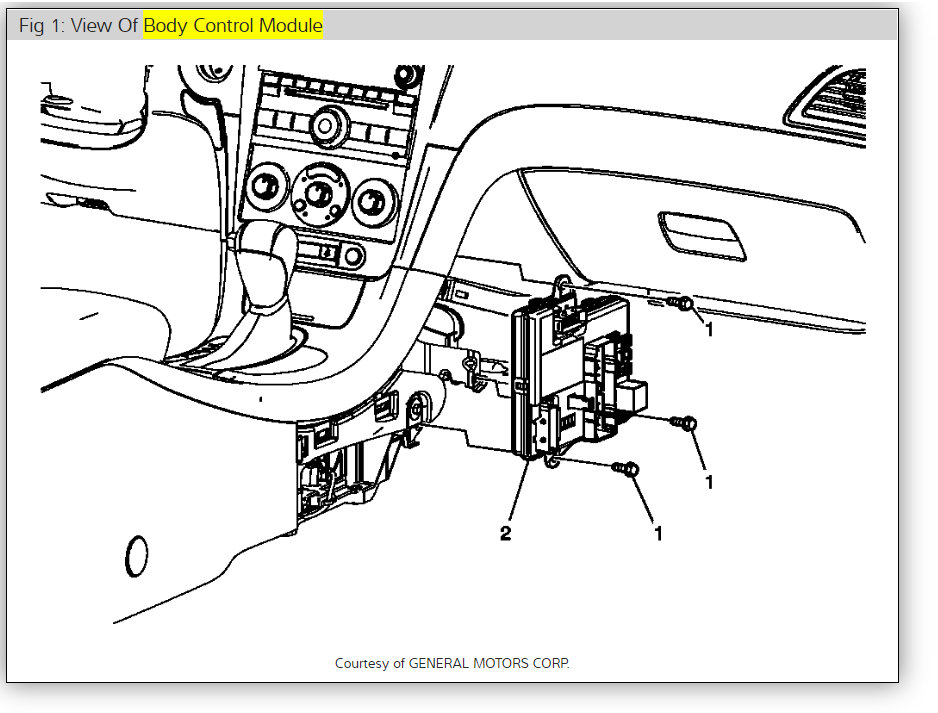 Fig 1: View Of Body Control Module

1

1

2

1

Courtesy of GENERAL MOTORS CORP.