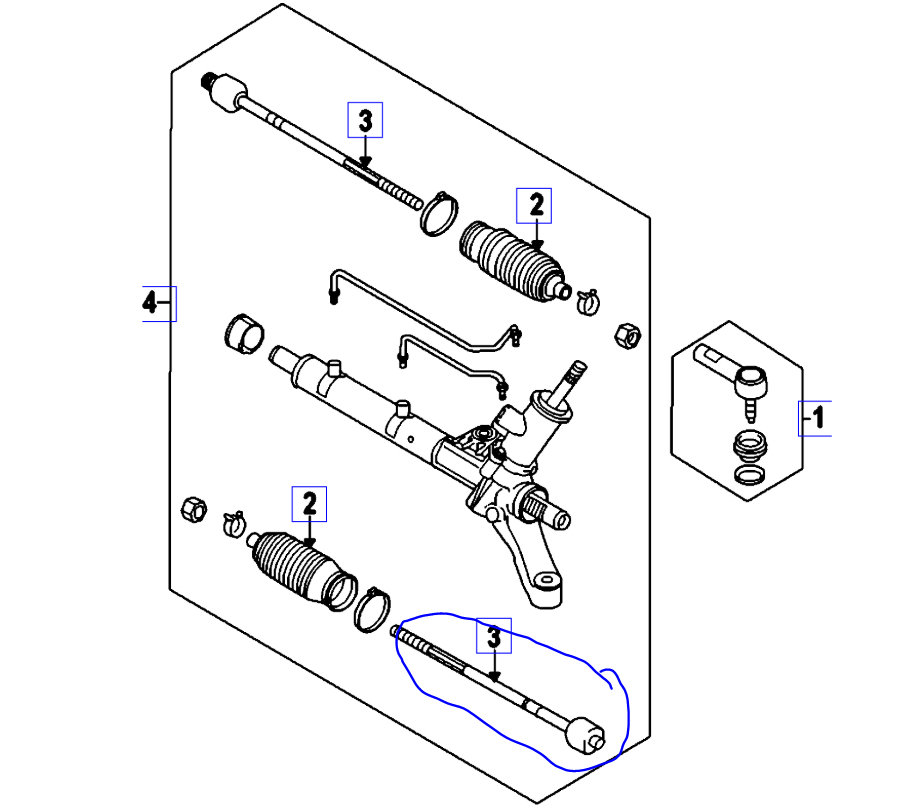 3
2
4
1
2
3