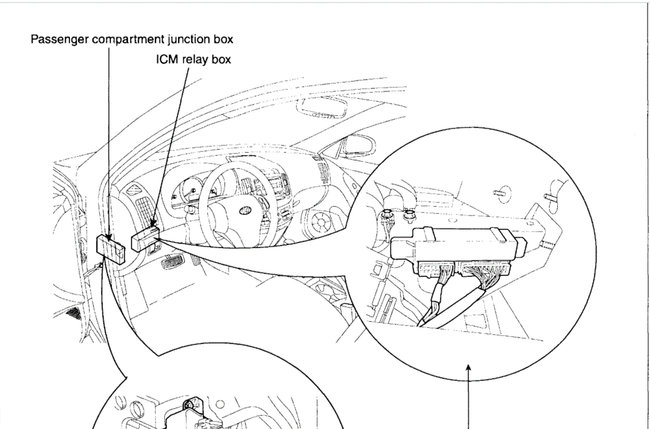 Passenger compartment junction box

ICM relay box