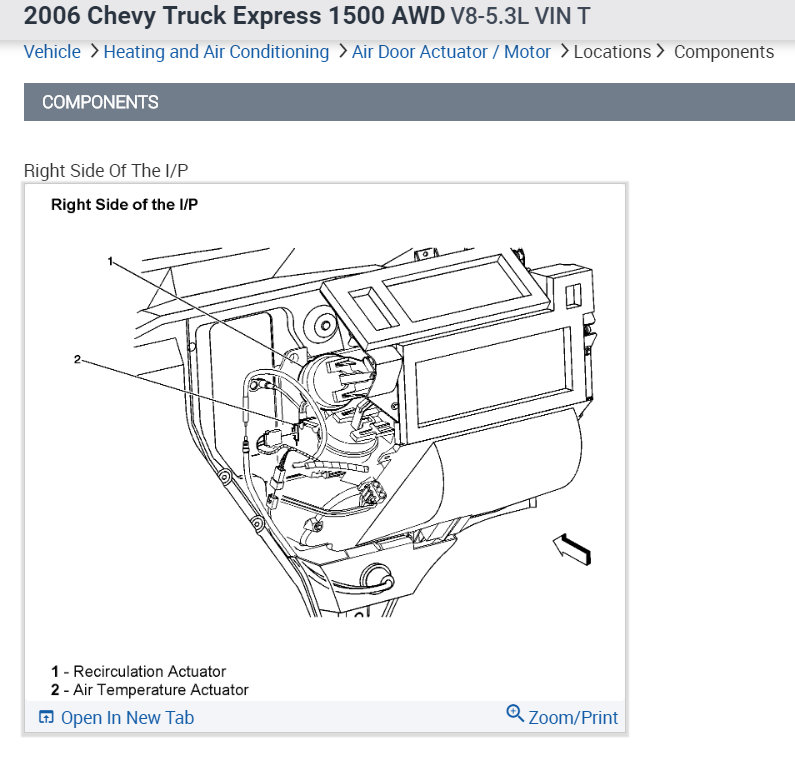 2006 Chevy Truck Express 1500 AWD V8-5.3L VIN T

Vehicle > Heating and Air Conditioning > Air Door Actuator / Motor > Locations > Components

COMPONENTS

Right Side Of The I/P

Right Side of the I/P

1

2

1 - Recirculation Actuator
2 - Air Temperature Actuator

Open In New Tab

Zoom/Print