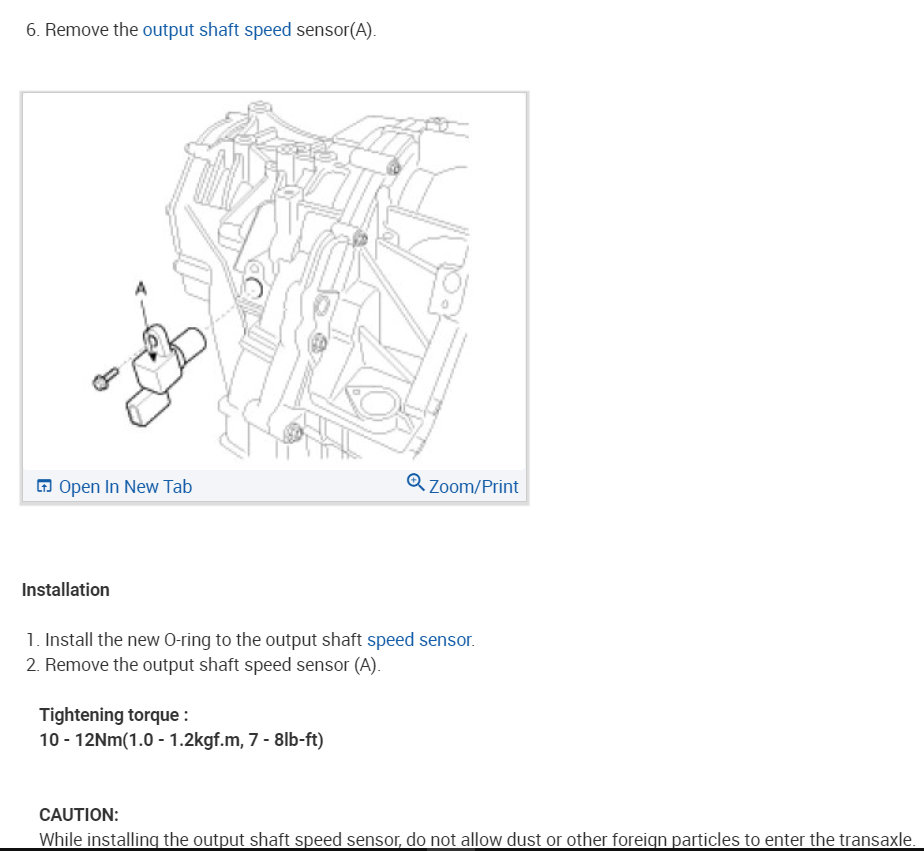 6. Remove the output shaft speed sensor(A).

A

Open In New Tab

Zoom/Print

Installation

1. Install the new O-ring to the output shaft speed sensor.
2. Remove the output shaft speed sensor (A).

Tightening torque :
10 - 12Nm(1.0 - 1.2kgf.m, 7 - 8lb-ft)

CAUTION:
While installing the output shaft speed sensor, do not allow dust or other foreign particles to enter the transaxle.