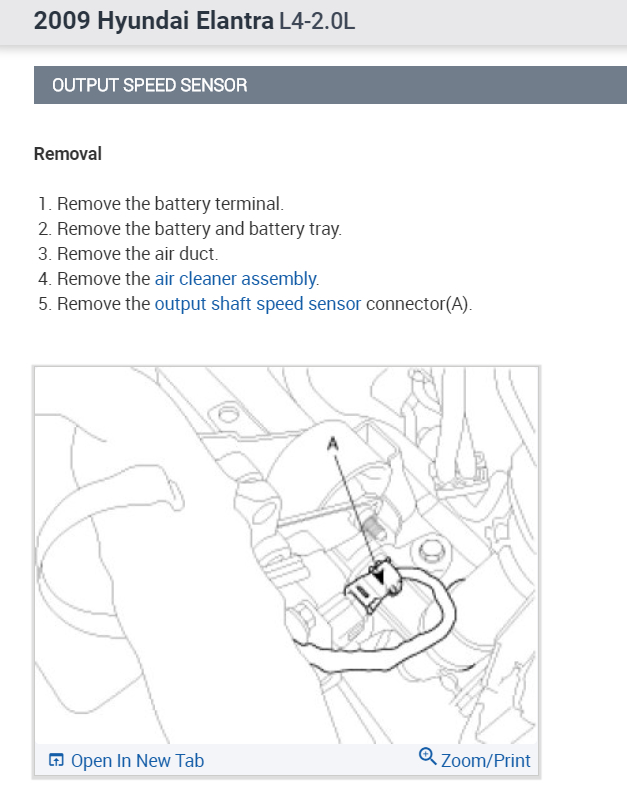 2009 Hyundai Elantra L4-2.0L

OUTPUT SPEED SENSOR

Removal

1. Remove the battery terminal.
2. Remove the battery and battery tray.
3. Remove the air duct.
4. Remove the air cleaner assembly.
5. Remove the output shaft speed sensor connector(A).

A

Open In New Tab

Zoom/Print