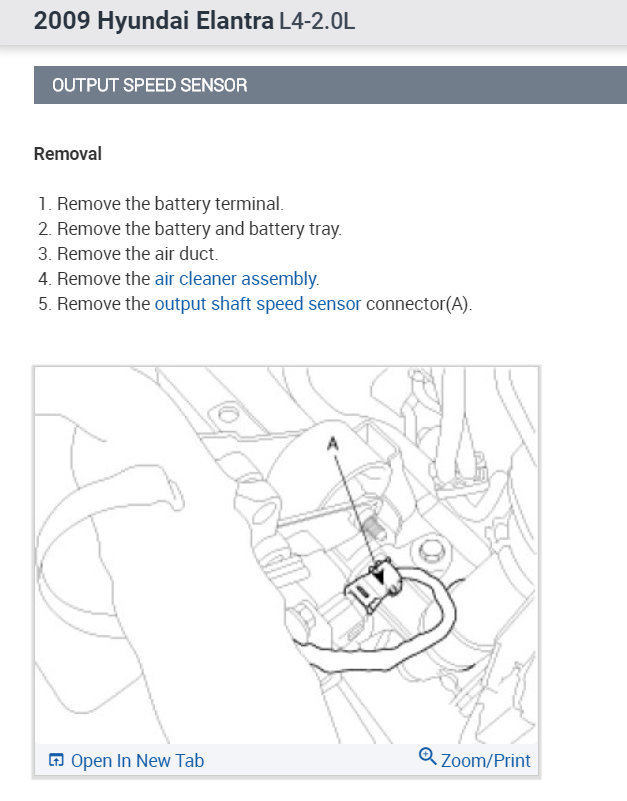 2009 Hyundai Elantra L4-2.0L

OUTPUT SPEED SENSOR

Removal

1. Remove the battery terminal.
2. Remove the battery and battery tray.
3. Remove the air duct.
4. Remove the air cleaner assembly.
5. Remove the output shaft speed sensor connector(A).

A

Open In New Tab

Zoom/Print