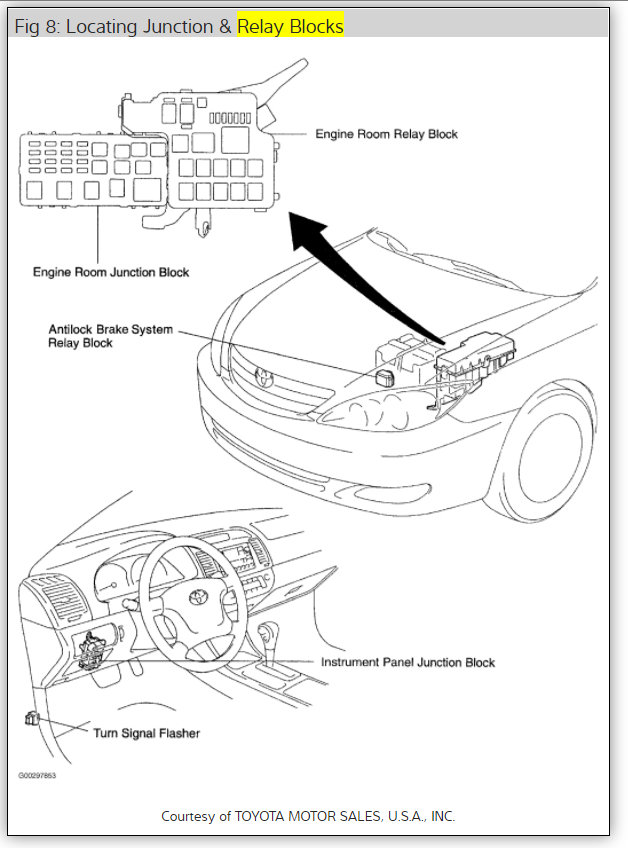 Fig 8: Locating Junction & Relay Blocks

Engine Room Relay Block

Engine Room Junction Block

Antilock Brake System
Relay Block

Instrument Panel Junction Block

Turn Signal Flasher

G00297853

Courtesy of TOYOTA MOTOR SALES, U.S.A., INC.