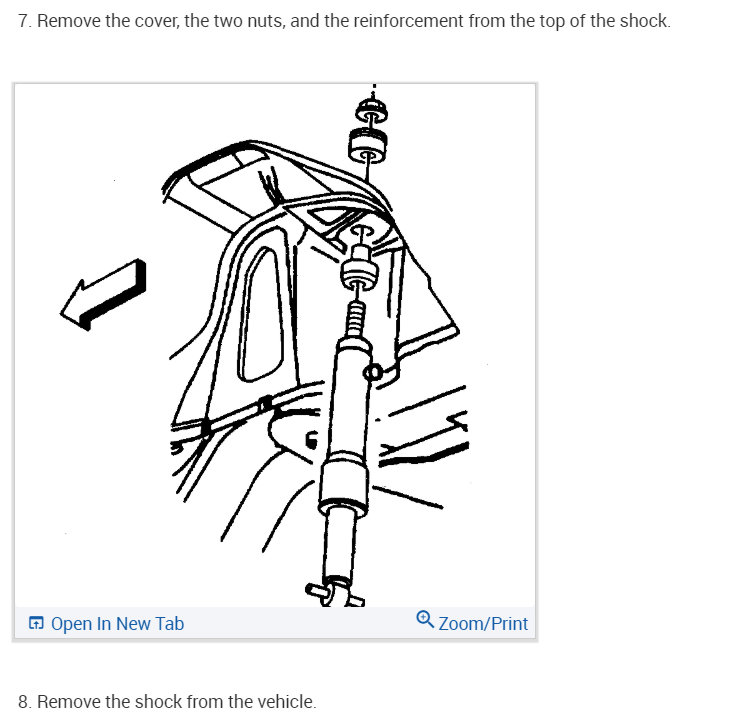 7. Remove the cover, the two nuts, and the reinforcement from the top of the shock.

Open In New Tab

Zoom/Print

8. Remove the shock from the vehicle.