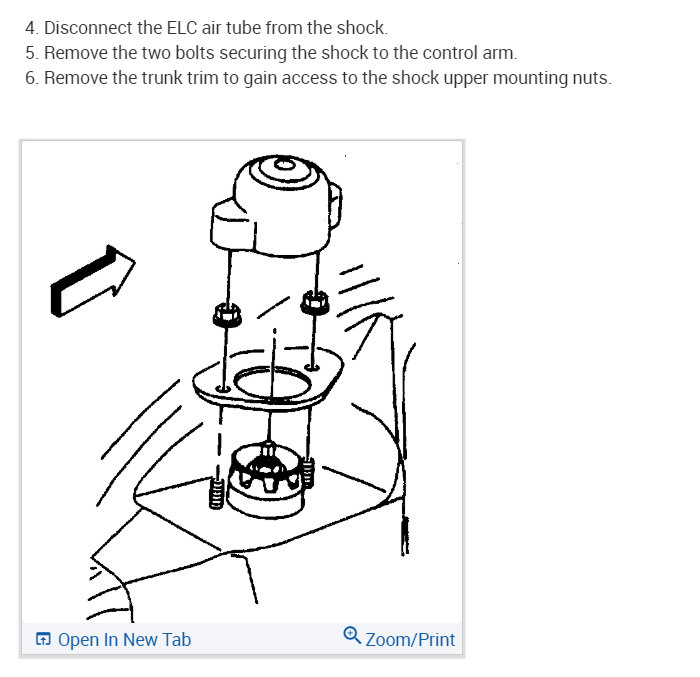 4. Disconnect the ELC air tube from the shock.
5. Remove the two bolts securing the shock to the control arm.
6. Remove the trunk trim to gain access to the shock upper mounting nuts.

Open In New Tab
Zoom/Print