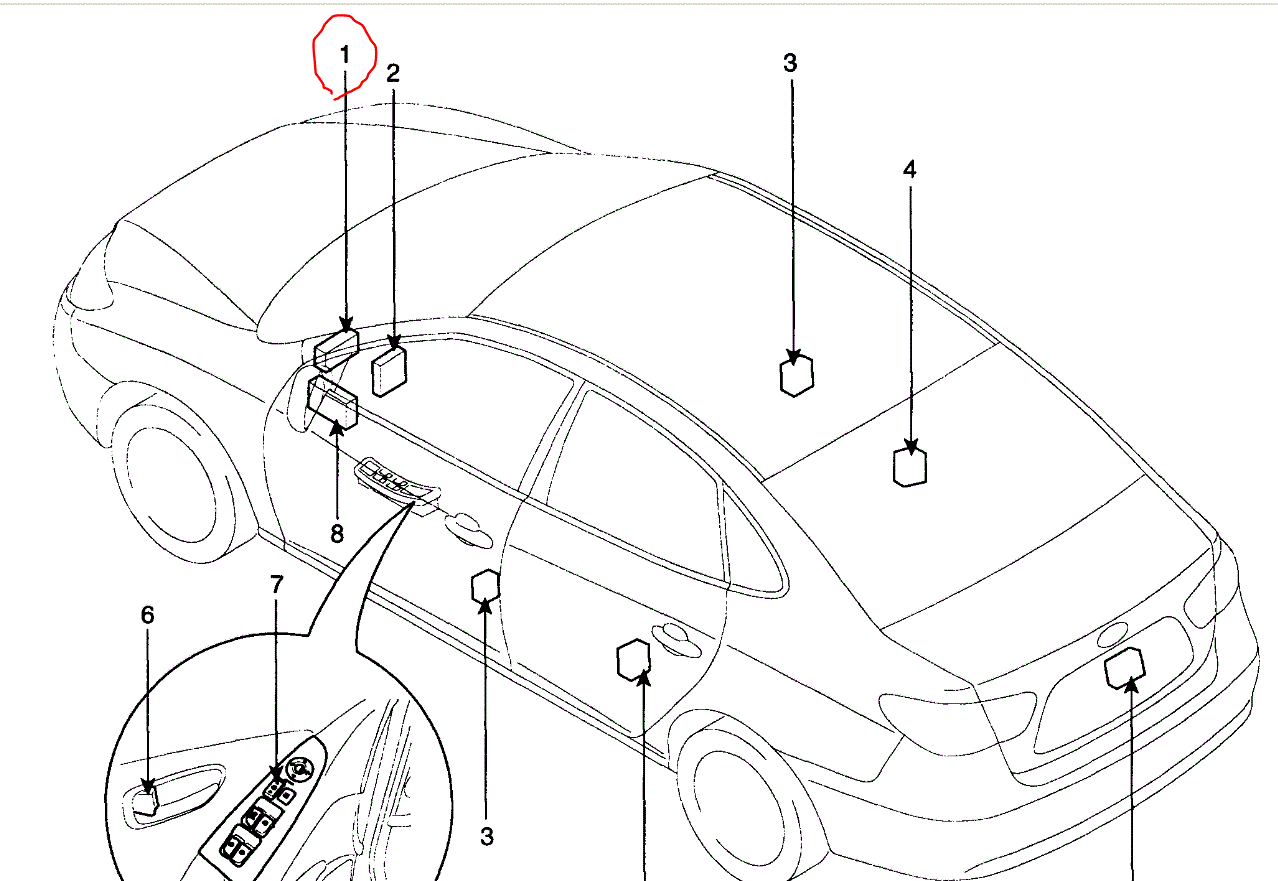 1
2
3
4
8
6
7
3