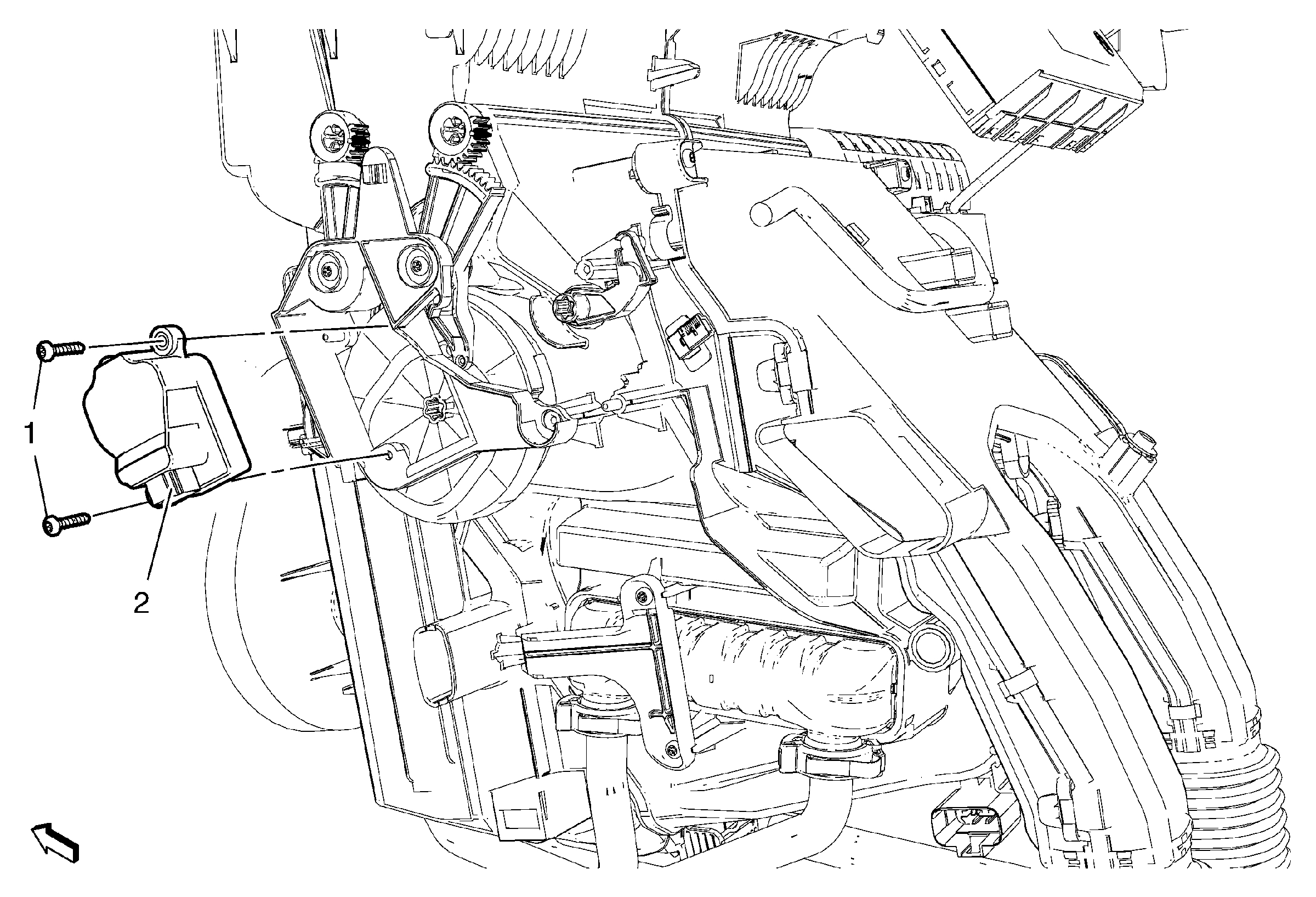 1
2