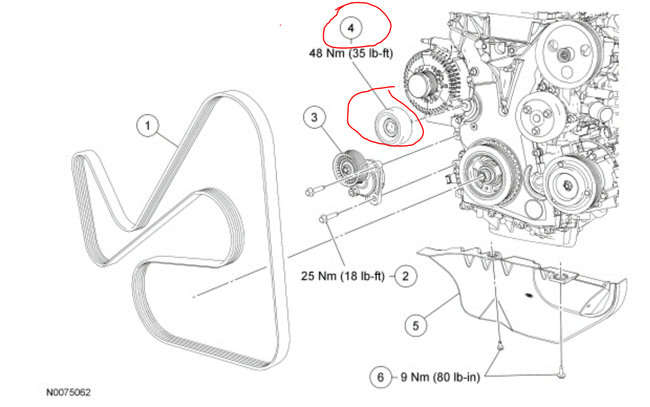 4

48 Nm (35 lb-ft)

1

3

25 Nm (18 lb-ft) 2

5

6 9 Nm (80 lb-in)

N0075062