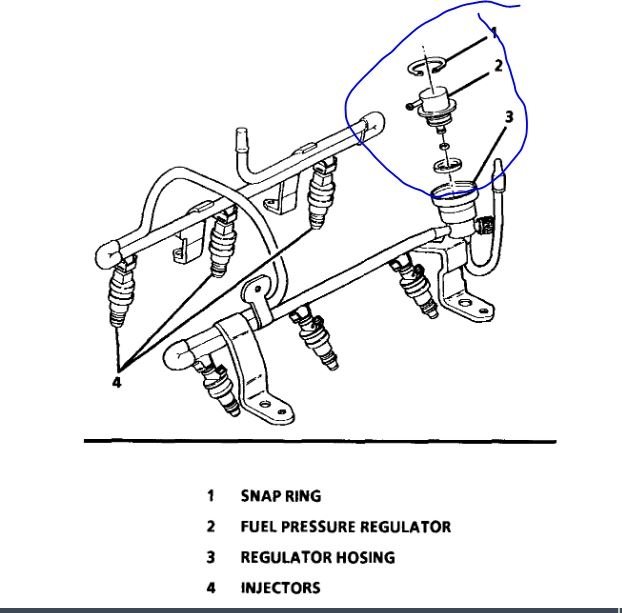 1
2
3
4

1 SNAP RING
2 FUEL PRESSURE REGULATOR
3 REGULATOR HOSING
4 INJECTORS