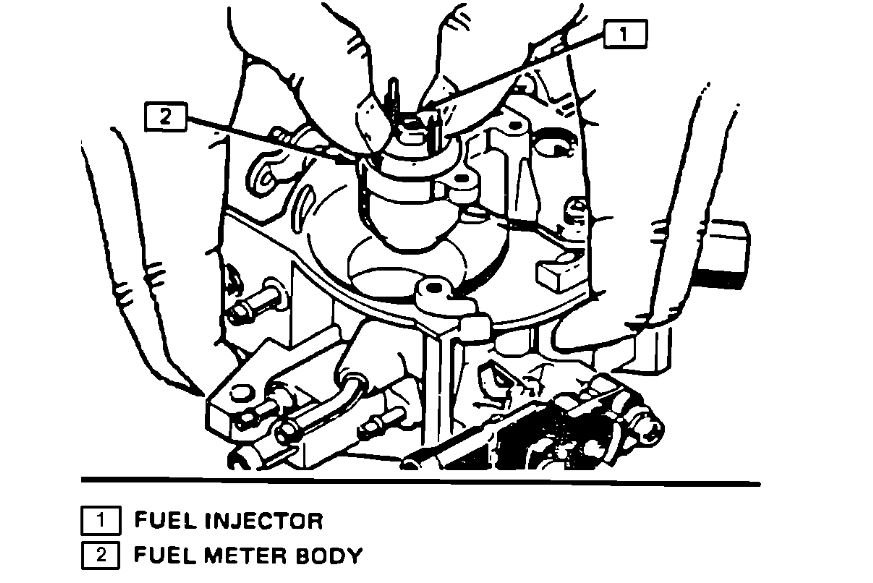 1
2

1 FUEL INJECTOR
2 FUEL METER BODY