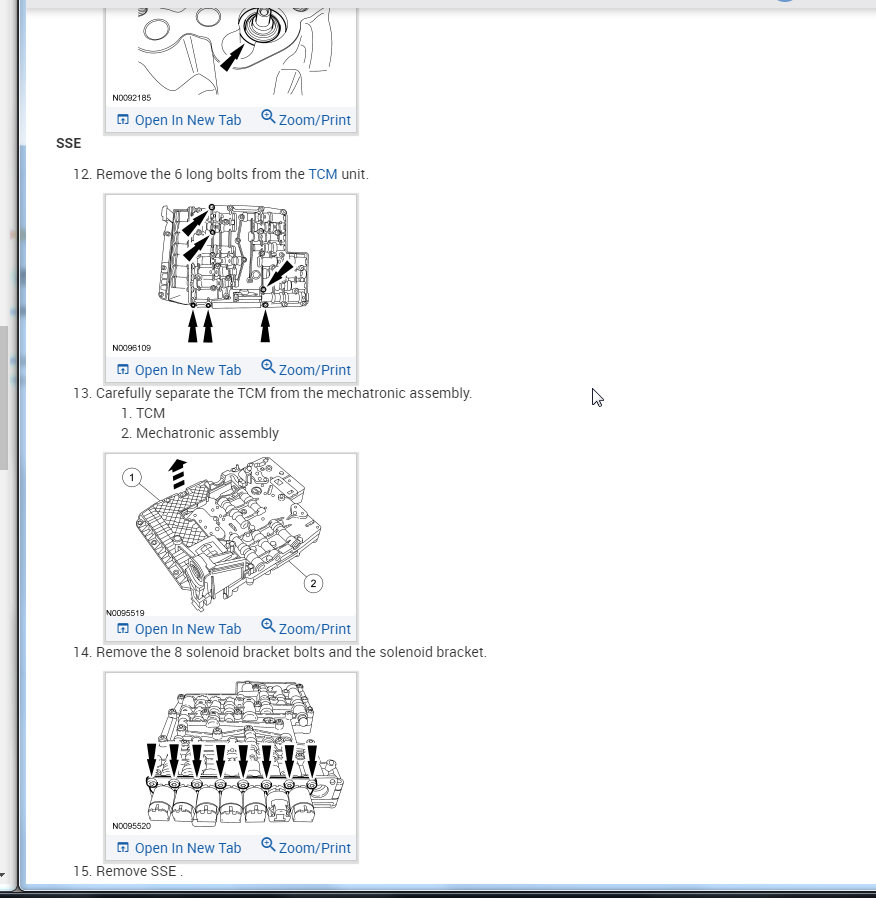 N0092185

Open In New Tab Zoom/Print

SSE

12. Remove the 6 long bolts from the TCM unit.

N0096109

Open In New Tab Zoom/Print

13. Carefully separate the TCM from the mechatronic assembly.
1. TCM
2. Mechatronic assembly

1

2

N0095519

Open In New Tab Zoom/Print

14. Remove the 8 solenoid bracket bolts and the solenoid bracket.

N0095520

Open In New Tab Zoom/Print

15. Remove SSE .